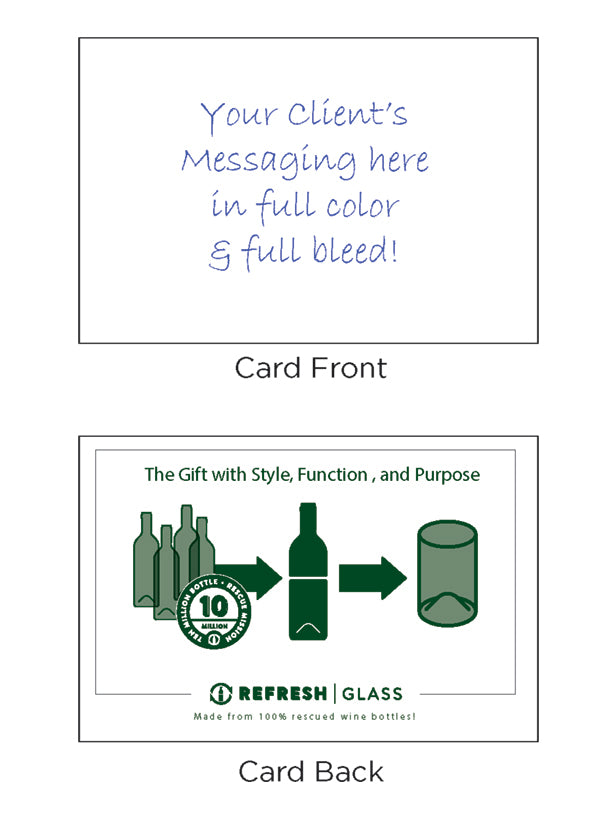 Your Client's
Messaging here
in full color
& full bleed!

Card Front

The Gift with Style, Function , and Purpose

TEN MILLION BOTTLE • RESCUE MISSION
10
MILLION

REFRESH | GLASS
Made from 100% rescued wine bottles!

Card Back